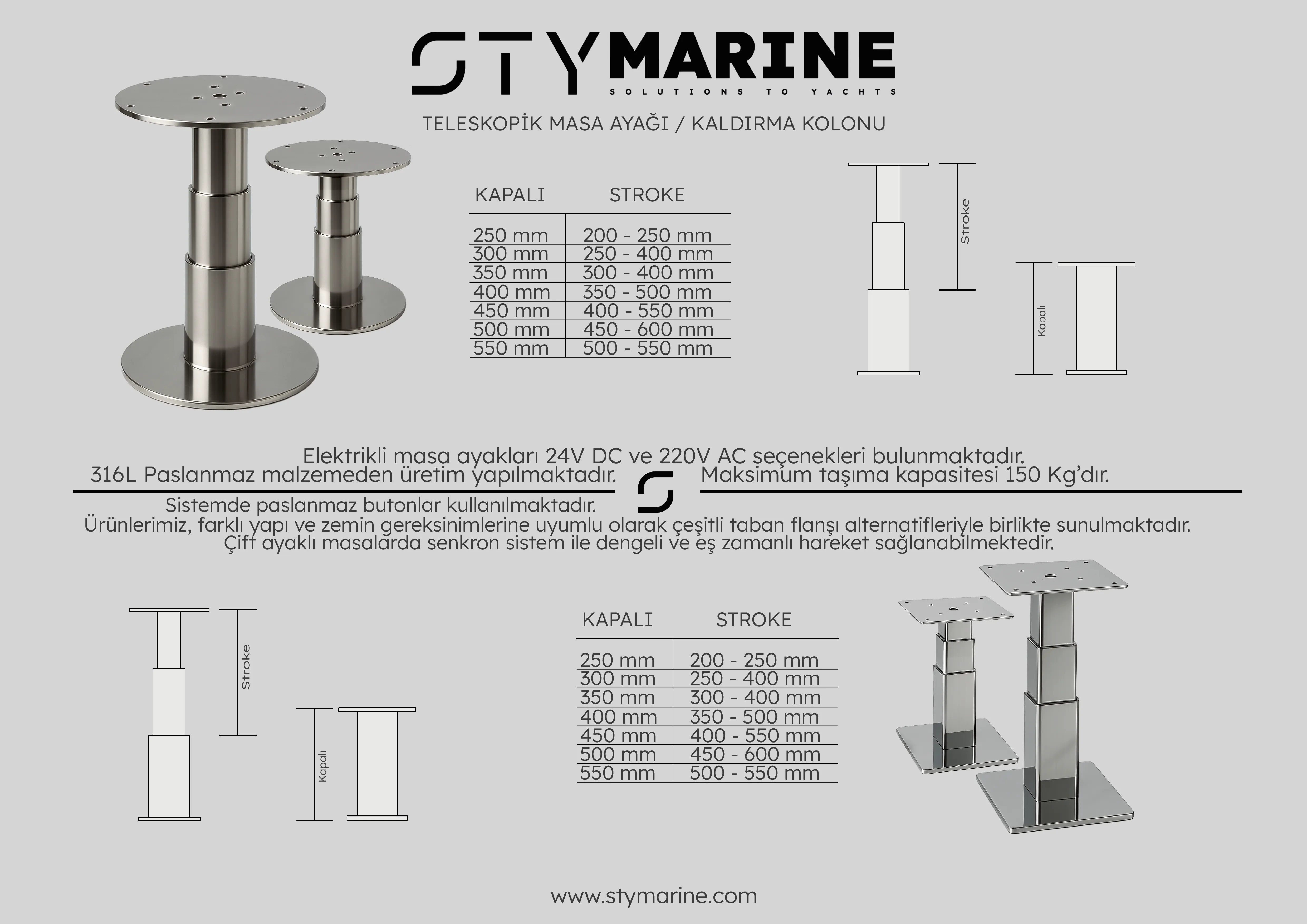 STYMARINE
SOLUTIONS TO YACHTS

TELESKOPİK MASA AYAĞI / KALDIRMA KOLONU

| KAPALI | STROKE |
|---|---|
| 250 mm | 200 - 250 mm |
| 300 mm | 250 - 400 mm |
| 350 mm | 300 - 400 mm |
| 400 mm | 350 - 500 mm |
| 450 mm | 400 - 550 mm |
| 500 mm | 450 - 600 mm |
| 550 mm | 500 - 550 mm |

Stroke

Kapalı

Elektrikli masa ayakları 24V DC ve 220V AC seçenekleri bulunmaktadır.
316L Paslanmaz malzemeden üretim yapılmaktadır.
Maksimum taşıma kapasitesi 150 Kg'dır.
Sistemde paslanmaz butonlar kullanılmaktadır.
Ürünlerimiz, farklı yapı ve zemin gereksinimlerine uyumlu olarak çeşitli taban flanşı alternatifleriyle birlikte sunulmaktadır.
Çift ayaklı masalarda senkron sistem ile dengeli ve eş zamanlı hareket sağlanabilmektedir.

Stroke

Kapalı

| KAPALI | STROKE |
|---|---|
| 250 mm | 200 - 250 mm |
| 300 mm | 250 - 400 mm |
| 350 mm | 300 - 400 mm |
| 400 mm | 350 - 500 mm |
| 450 mm | 400 - 550 mm |
| 500 mm | 450 - 600 mm |
| 550 mm | 500 - 550 mm |

www.stymarine.com